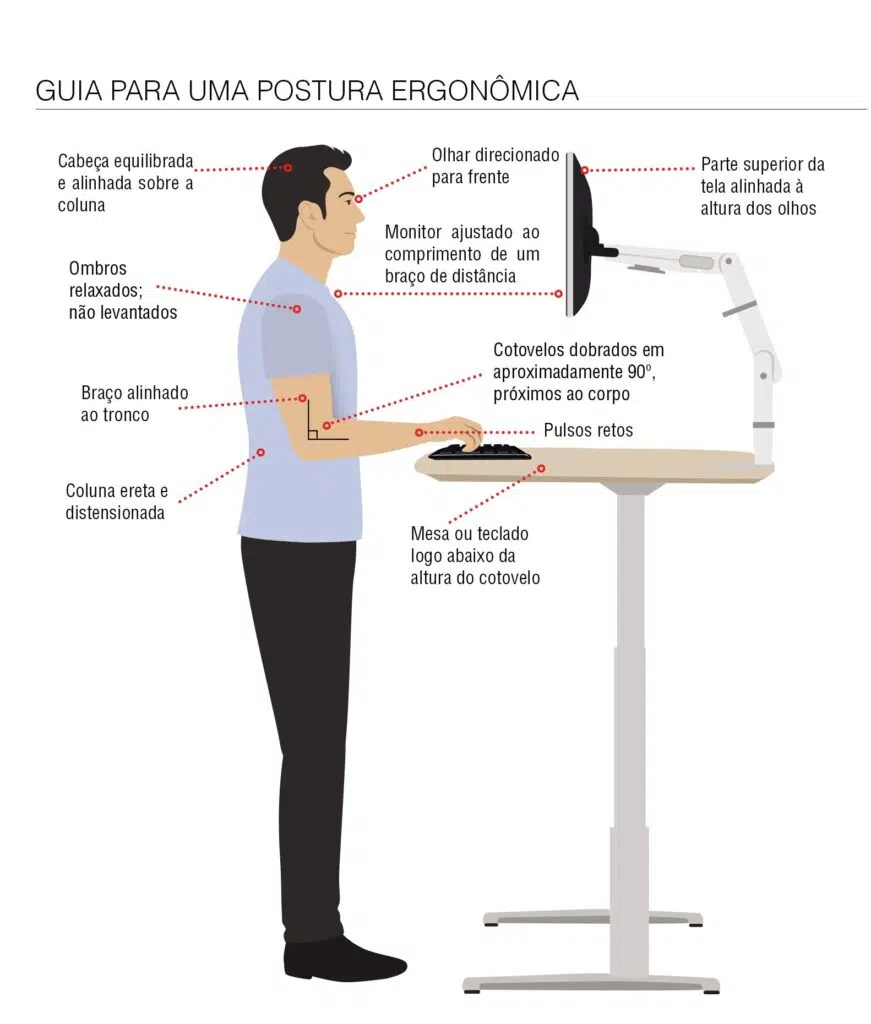 GUIA PARA UMA POSTURA ERGONÔMICA

Cabeça equilibrada e alinhada sobre a coluna

Olhar direcionado para frente

Parte superior da tela alinhada à altura dos olhos

Monitor ajustado ao comprimento de um braço de distância

Ombros relaxados; não levantados

Cotovelos dobrados em aproximadamente 90º, próximos ao corpo

Braço alinhado ao tronco

Pulsos retos

Coluna ereta e distensionada

Mesa ou teclado logo abaixo da altura do cotovelo